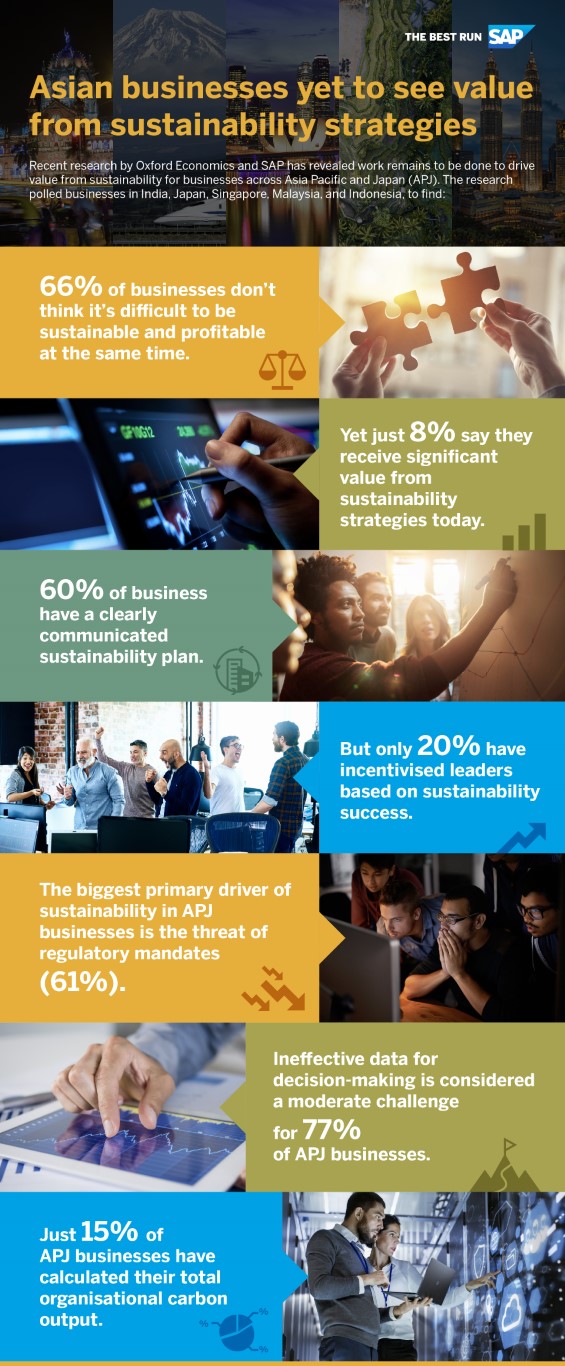 THE BEST RUN SAP

Asian businesses yet to see value from sustainability strategies

Recent research by Oxford Economics and SAP has revealed work remains to be done to drive value from sustainability for businesses across Asia Pacific and Japan (APJ). The research polled businesses in India, Japan, Singapore, Malaysia, and Indonesia, to find:

66% of businesses don't think it's difficult to be sustainable and profitable at the same time.

Yet just 8% say they receive significant value from sustainability strategies today.

60% of business have a clearly communicated sustainability plan.

But only 20% have incentivised leaders based on sustainability success.

The biggest primary driver of sustainability in APJ businesses is the threat of regulatory mandates (61%).

Ineffective data for decision-making is considered a moderate challenge for 77% of APJ businesses.

Just 15% of APJ businesses have calculated their total organisational carbon output.